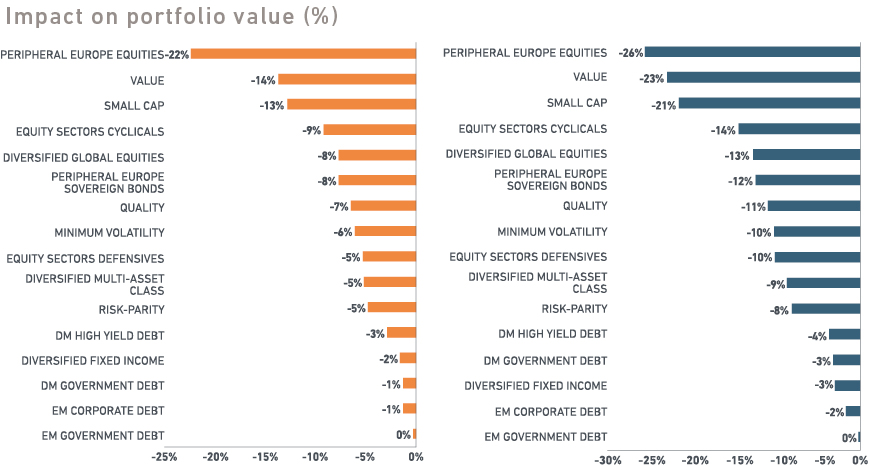 Impact on portfolio value (%)

PERIPHERAL EUROPE EQUITIES -22%
VALUE -14%
SMALL CAP -13%
EQUITY SECTORS CYCLICALS -9%
DIVERSIFIED GLOBAL EQUITIES -8%
PERIPHERAL EUROPE SOVEREIGN BONDS -8%
QUALITY -7%
MINIMUM VOLATILITY -6%
EQUITY SECTORS DEFENSIVES -5%
DIVERSIFIED MULTI-ASSET CLASS -5%
RISK-PARITY -5%
DM HIGH YIELD DEBT -3%
DIVERSIFIED FIXED INCOME -2%
DM GOVERNMENT DEBT -1%
EM CORPORATE DEBT -1%
EM GOVERNMENT DEBT 0%

-25% -20% -15% -10% -5% 0%

PERIPHERAL EUROPE EQUITIES -26%
VALUE -23%
SMALL CAP -21%
EQUITY SECTORS CYCLICALS -14%
DIVERSIFIED GLOBAL EQUITIES -13%
PERIPHERAL EUROPE SOVEREIGN BONDS -12%
QUALITY -11%
MINIMUM VOLATILITY -10%
EQUITY SECTORS DEFENSIVES -10%
DIVERSIFIED MULTI-ASSET CLASS -9%
RISK-PARITY -8%
DM HIGH YIELD DEBT -4%
DM GOVERNMENT DEBT -3%
DIVERSIFIED FIXED INCOME -3%
EM CORPORATE DEBT -2%
EM GOVERNMENT DEBT 0%

-30% -25% -20% -15% -10% -5% 0%