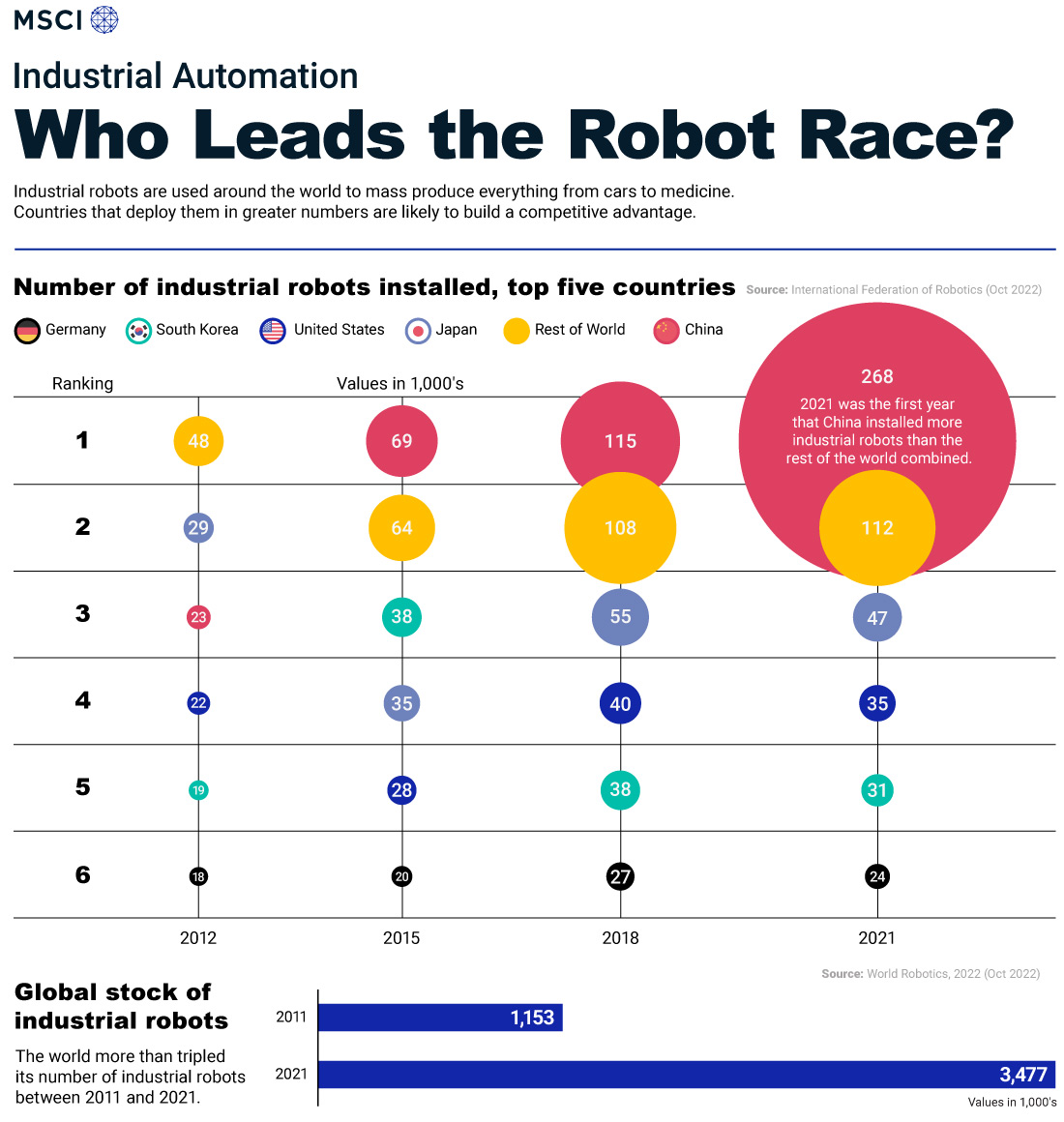 MSCI

Industrial Automation

Who Leads the Robot Race?

Industrial robots are used around the world to mass produce everything from cars to medicine. Countries that deploy them in greater numbers are likely to build a competitive advantage.

Number of industrial robots installed, top five countries

Source: International Federation of Robotics (Oct 2022)

Germany
South Korea
United States
Japan
Rest of World
China

Ranking

Values in 1,000's

| Ranking | 2012 | 2015 | 2018 | 2021 |
|---|---|---|---|---|
| 1 | 48 | 69 | 115 | 268 |
| 2 | 29 | 64 | 108 | 112 |
| 3 | 23 | 38 | 55 | 47 |
| 4 | 22 | 35 | 40 | 35 |
| 5 | 19 | 28 | 38 | 31 |
| 6 | 18 | 20 | 27 | 24 |

2021 was the first year that China installed more industrial robots than the rest of the world combined.

Source: World Robotics, 2022 (Oct 2022)

Global stock of industrial robots

The world more than tripled its number of industrial robots between 2011 and 2021.

2011 1,153

2021 3,477

Values in 1,000's